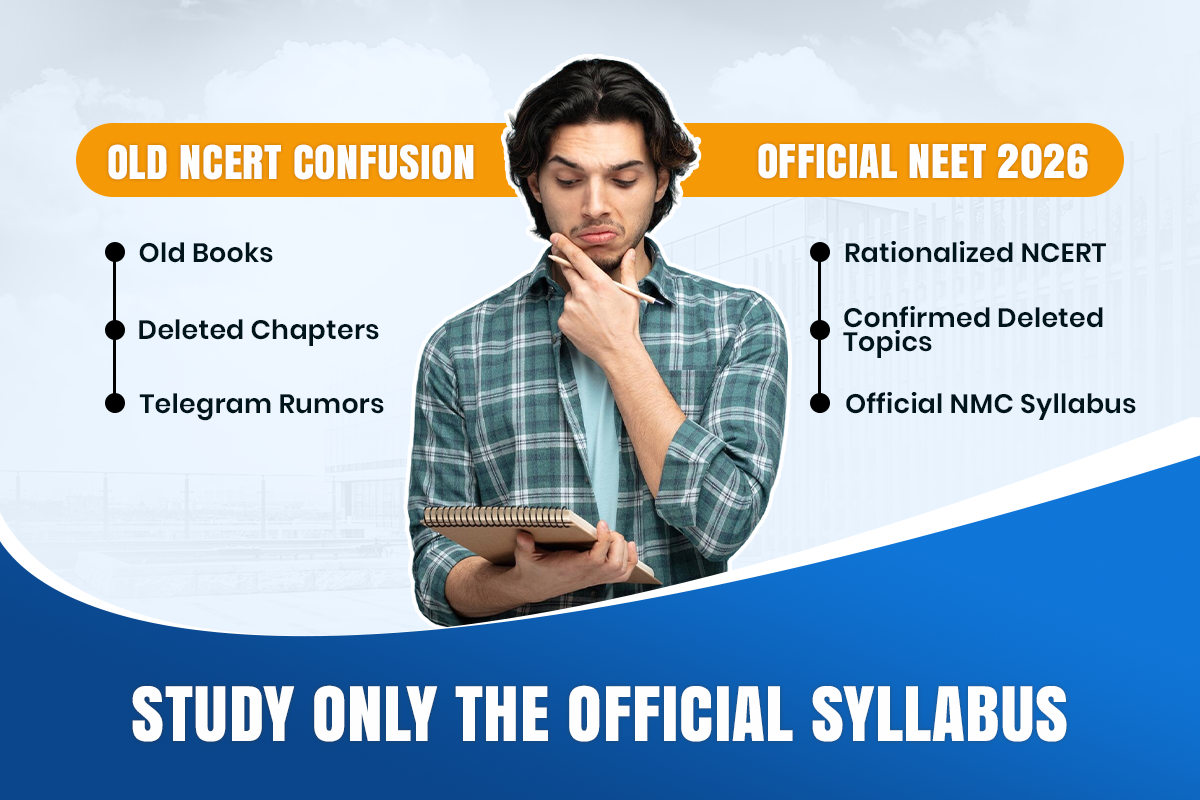 OLD NCERT CONFUSION

Old Books

Deleted Chapters

Telegram Rumors

OFFICIAL NEET 2026

Rationalized NCERT

Confirmed Deleted Topics

Official NMC Syllabus

STUDY ONLY THE OFFICIAL SYLLABUS